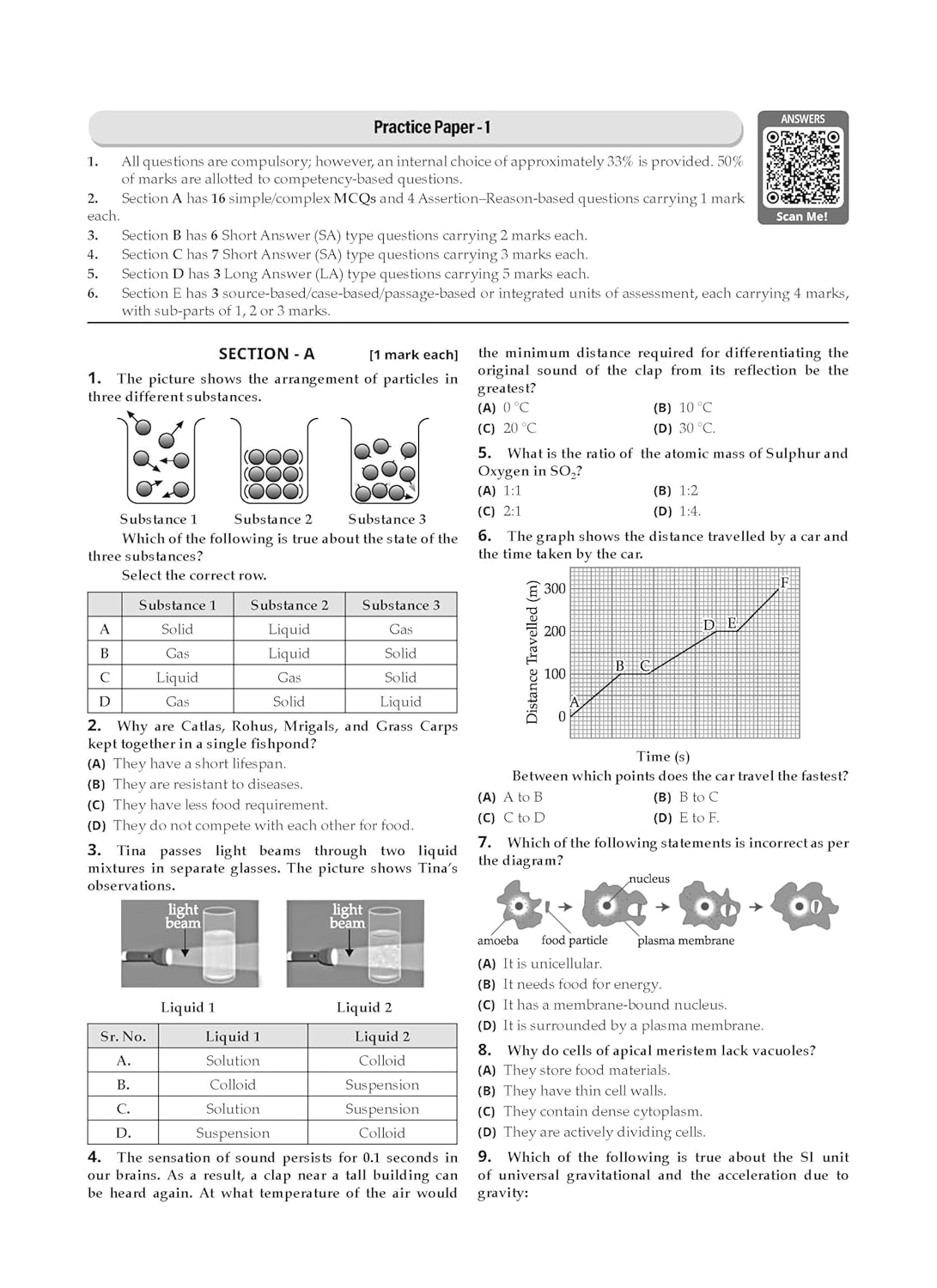 Practice Paper - 1

ANSWERS

Scan Me!

1. All questions are compulsory; however, an internal choice of approximately 33% is provided. 50% of marks are allotted to competency-based questions.
2. Section A has 16 simple/complex MCQs and 4 Assertion–Reason-based questions carrying 1 mark each.
3. Section B has 6 Short Answer (SA) type questions carrying 2 marks each.
4. Section C has 7 Short Answer (SA) type questions carrying 3 marks each.
5. Section D has 3 Long Answer (LA) type questions carrying 5 marks each.
6. Section E has 3 source-based/case-based/passage-based or integrated units of assessment, each carrying 4 marks, with sub-parts of 1, 2 or 3 marks.

SECTION - A [1 mark each]

1. The picture shows the arrangement of particles in three different substances.

Substance 1 Substance 2 Substance 3

Which of the following is true about the state of the three substances?

Select the correct row.

| | Substance 1 | Substance 2 | Substance 3 |
|---|---|---|---|
| A | Solid | Liquid | Gas |
| B | Gas | Liquid | Solid |
| C | Liquid | Gas | Solid |
| D | Gas | Solid | Liquid |

2. Why are Catlas, Rohus, Mrigals, and Grass Carps kept together in a single fishpond?
(A) They have a short lifespan.
(B) They are resistant to diseases.
(C) They have less food requirement.
(D) They do not compete with each other for food.

3. Tina passes light beams through two liquid mixtures in separate glasses. The picture shows Tina's observations.

light beam
light beam

Liquid 1 Liquid 2

| Sr. No. | Liquid 1 | Liquid 2 |
|---|---|---|
| A. | Solution | Colloid |
| B. | Colloid | Suspension |
| C. | Solution | Suspension |
| D. | Suspension | Colloid |

4. The sensation of sound persists for 0.1 seconds in our brains. As a result, a clap near a tall building can be heard again. At what temperature of the air would the minimum distance required for differentiating the original sound of the clap from its reflection be the greatest?
(A) 0 °C (B) 10 °C
(C) 20 °C (D) 30 °C.

5. What is the ratio of the atomic mass of Sulphur and Oxygen in $SO_2$?
(A) 1:1 (B) 1:2
(C) 2:1 (D) 1:4.

6. The graph shows the distance travelled by a car and the time taken by the car.

Distance Travelled (m)
300
200
100
0
A B C D E F
Time (s)

Between which points does the car travel the fastest?
(A) A to B (B) B to C
(C) C to D (D) E to F.

7. Which of the following statements is incorrect as per the diagram?

nucleus
amoeba food particle plasma membrane

(A) It is unicellular.
(B) It needs food for energy.
(C) It has a membrane-bound nucleus.
(D) It is surrounded by a plasma membrane.

8. Why do cells of apical meristem lack vacuoles?
(A) They store food materials.
(B) They have thin cell walls.
(C) They contain dense cytoplasm.
(D) They are actively dividing cells.

9. Which of the following is true about the SI unit of universal gravitational and the acceleration due to gravity: